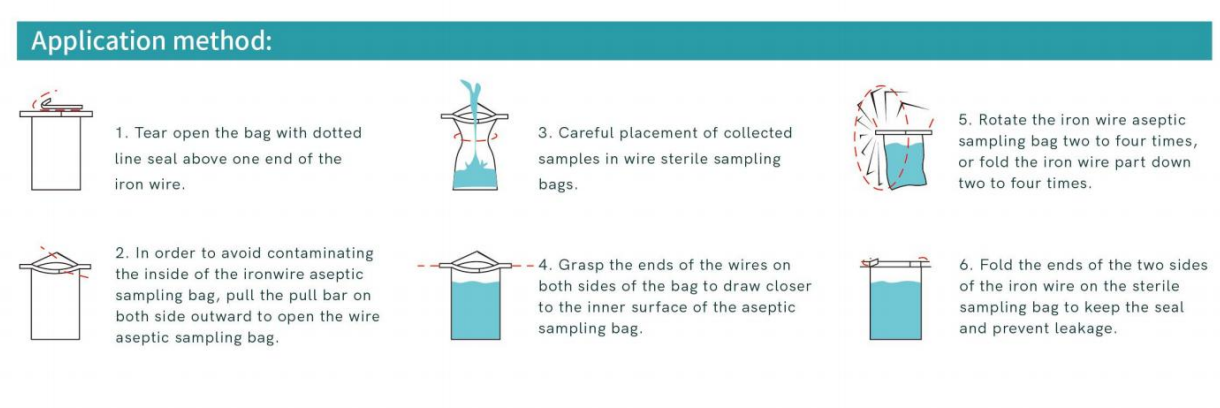 Application method:

1. Tear open the bag with dotted line seal above one end of the iron wire.

2. In order to avoid contaminating the inside of the ironwire aseptic sampling bag, pull the pull bar on both side outward to open the wire aseptic sampling bag.

3. Careful placement of collected samples in wire sterile sampling bags.

4. Grasp the ends of the wires on both sides of the bag to draw closer to the inner surface of the aseptic sampling bag.

5. Rotate the iron wire aseptic sampling bag two to four times, or fold the iron wire part down two to four times.

6. Fold the ends of the two sides of the iron wire on the sterile sampling bag to keep the seal and prevent leakage.